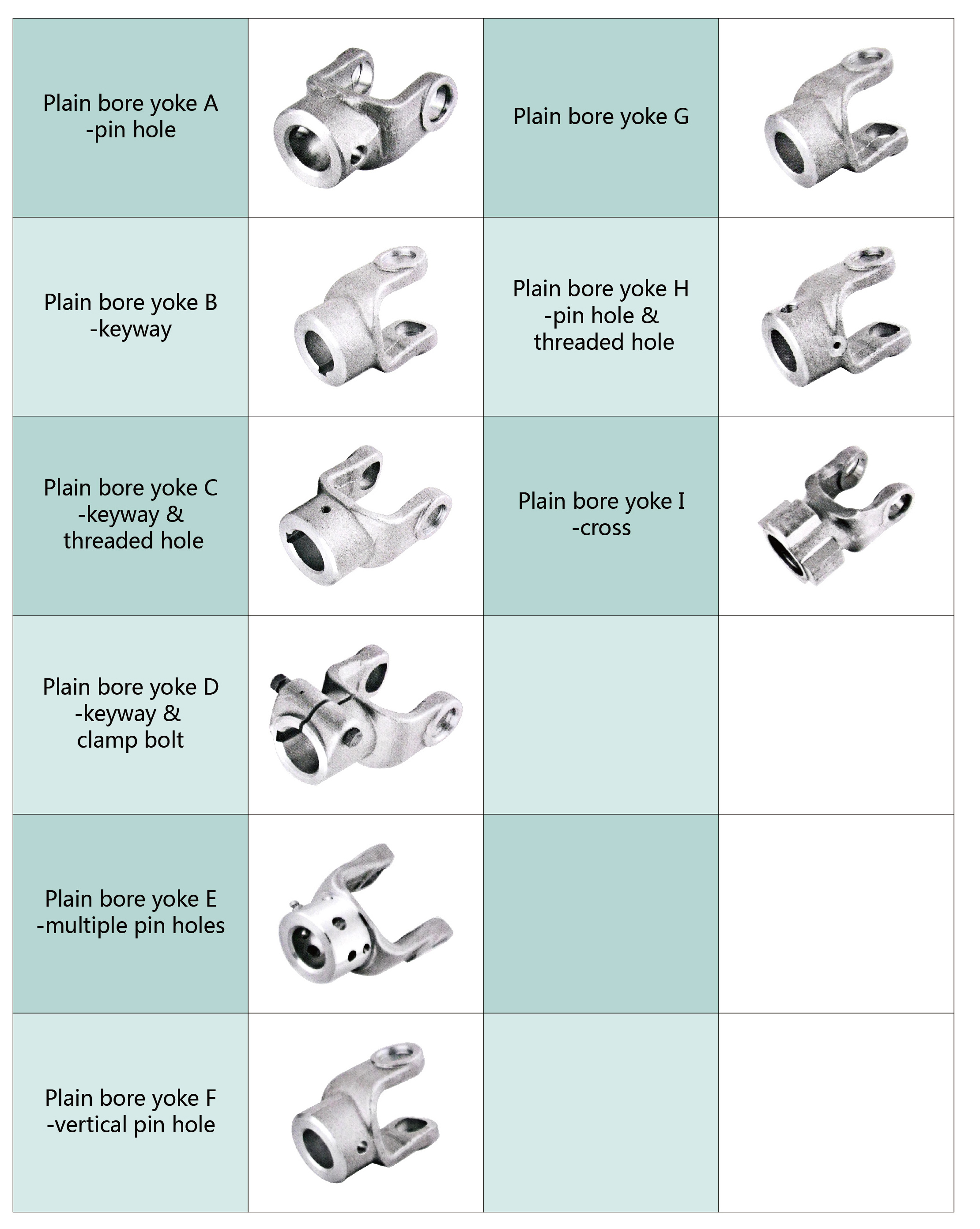 | | | | |
|---|---|---|---|
| Plain bore yoke A -pin hole | | Plain bore yoke G | |
| Plain bore yoke B -keyway | | Plain bore yoke H -pin hole & threaded hole | |
| Plain bore yoke C -keyway & threaded hole | | Plain bore yoke I -cross | |
| Plain bore yoke D -keyway & clamp bolt | | | |
| Plain bore yoke E -multiple pin holes | | | |
| Plain bore yoke F -vertical pin hole | | | |